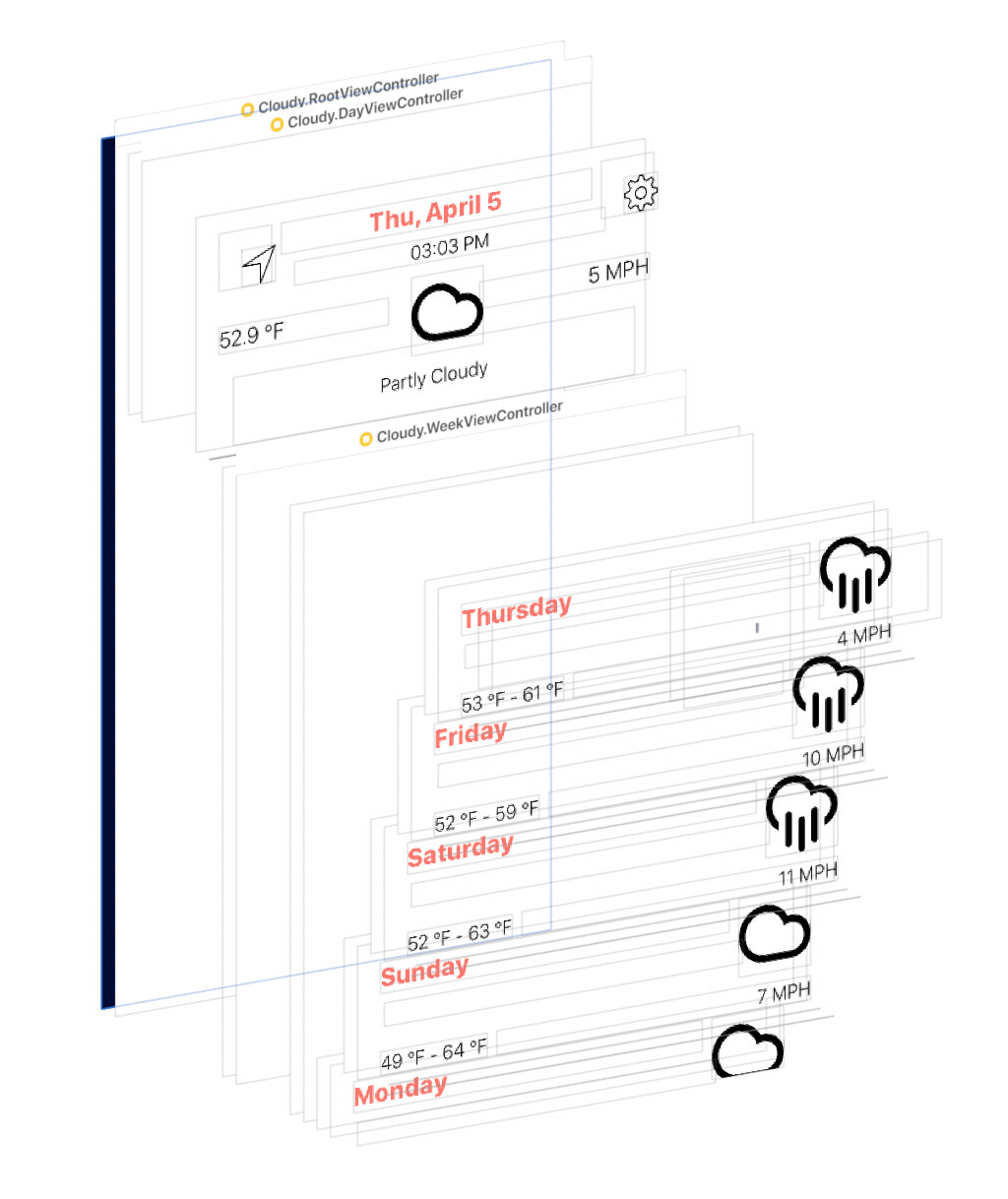 Cloudy.RootViewController
Cloudy.DayViewController

Thu, April 5
03:03 PM
5 MPH
52.9 °F
Partly Cloudy

Cloudy.WeekViewController

Thursday
4 MPH
53 °F - 61 °F
Friday
10 MPH
52 °F - 59 °F
Saturday
11 MPH
52 °F - 63 °F
Sunday
7 MPH
49 °F - 64 °F
Monday